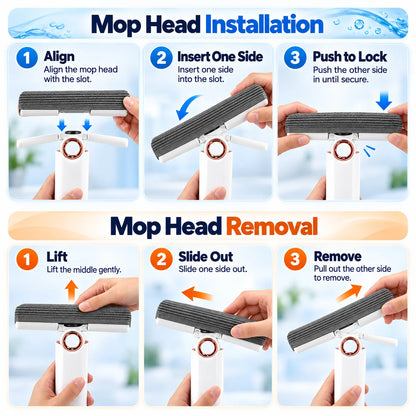 Mop Head Installation

1 Align
Align the mop head with the slot.

2 Insert One Side
Insert one side into the slot.

3 Push to Lock
Push the other side in until secure.

Mop Head Removal

1 Lift
Lift the middle gently.

2 Slide Out
Slide one side out.

3 Remove
Pull out the other side to remove.