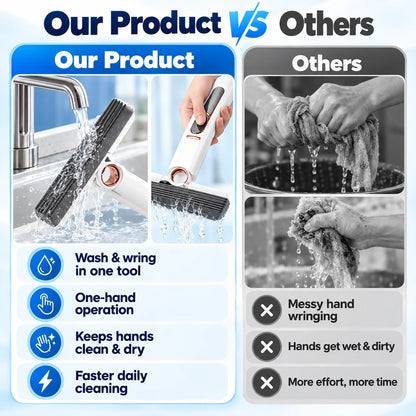 Our Product VS Others

Our Product

Wash & wring in one tool

One-hand operation

Keeps hands clean & dry

Faster daily cleaning

Others

Messy hand wringing

Hands get wet & dirty

More effort, more time